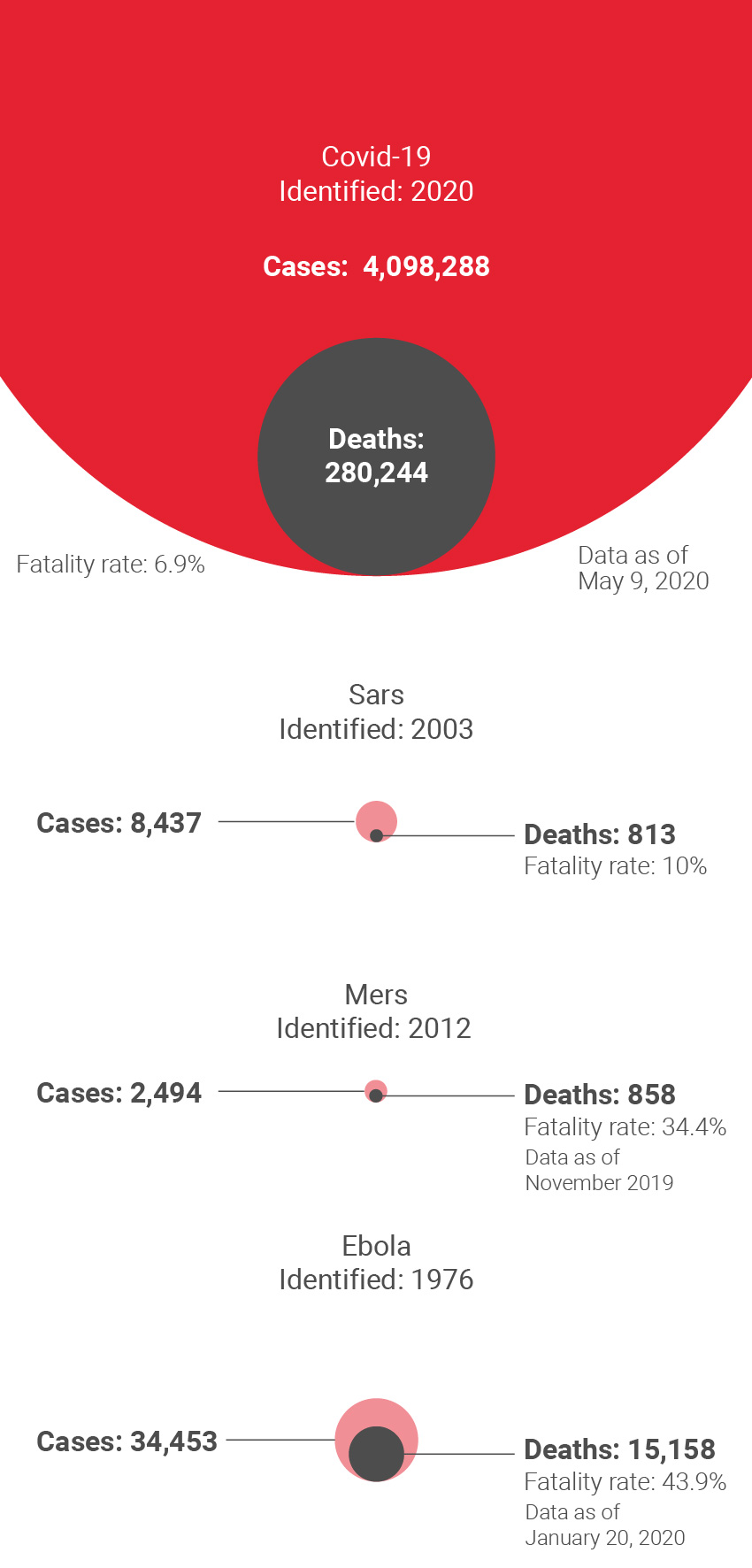 Covid-19
Identified: 2020

Cases: 4,098,288

Deaths:
280,244

Fatality rate: 6.9%

Data as of
May 9, 2020

Sars
Identified: 2003

Cases: 8,437

Deaths: 813
Fatality rate: 10%

Mers
Identified: 2012

Cases: 2,494

Deaths: 858
Fatality rate: 34.4%
Data as of
November 2019

Ebola
Identified: 1976

Cases: 34,453

Deaths: 15,158
Fatality rate: 43.9%
Data as of
January 20, 2020